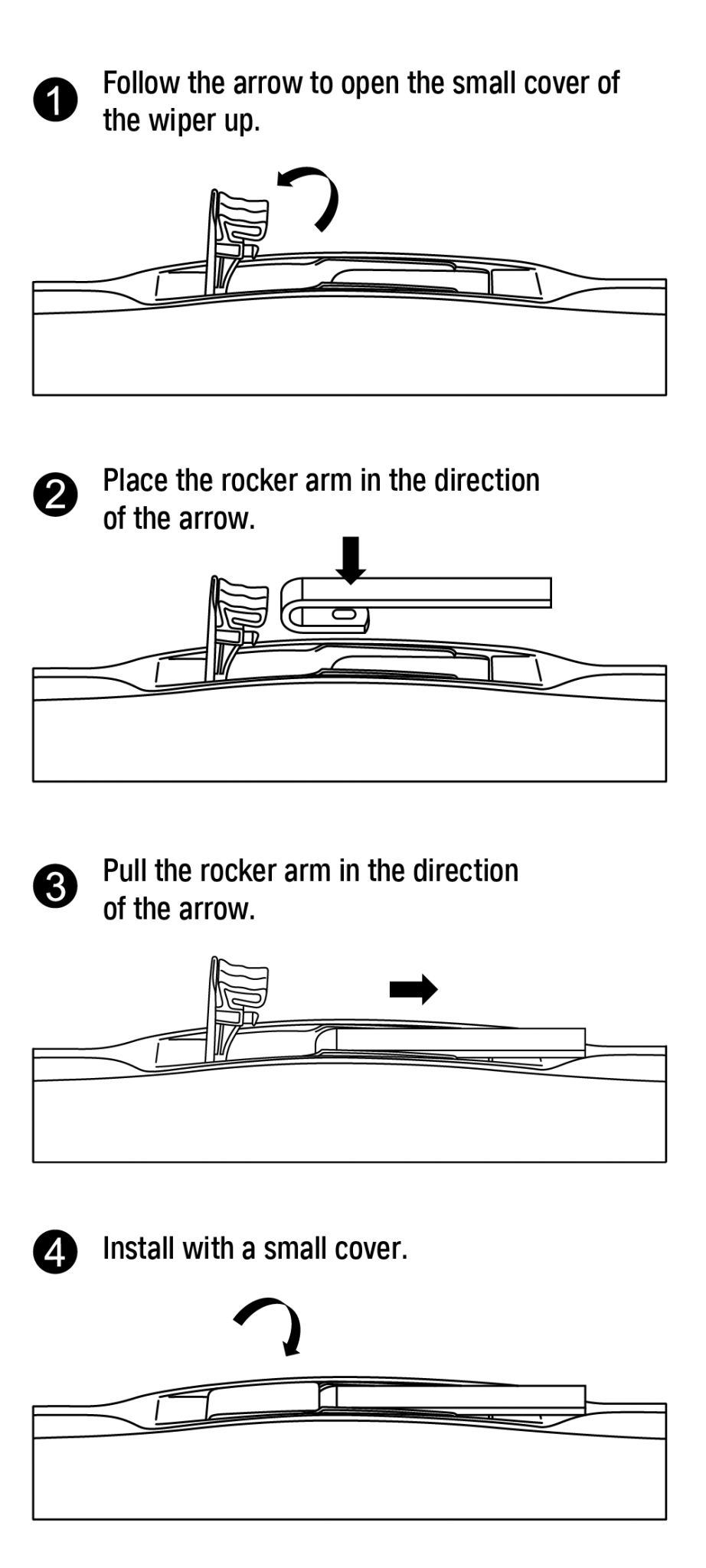 1 Follow the arrow to open the small cover of the wiper up.

2 Place the rocker arm in the direction of the arrow.

3 Pull the rocker arm in the direction of the arrow.

4 Install with a small cover.