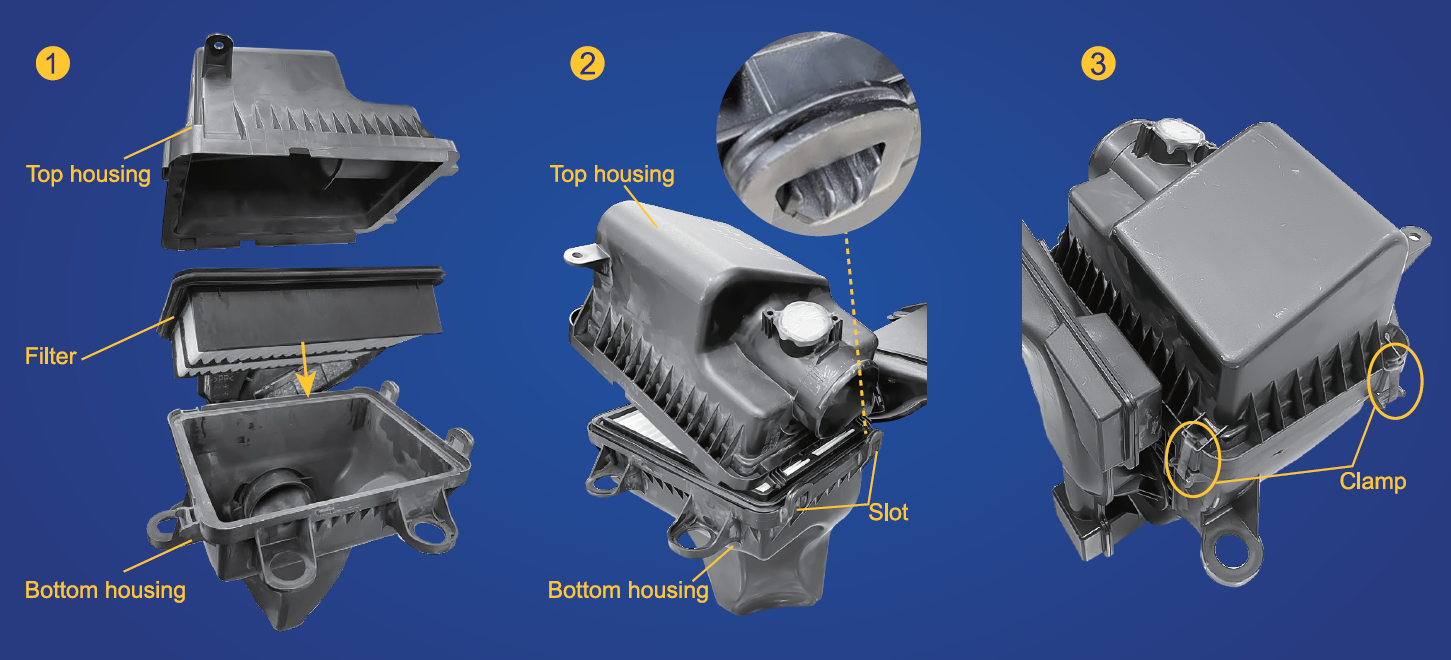 1

Top housing

Filter

Bottom housing

2

Top housing

Slot

Bottom housing

3

Clamp